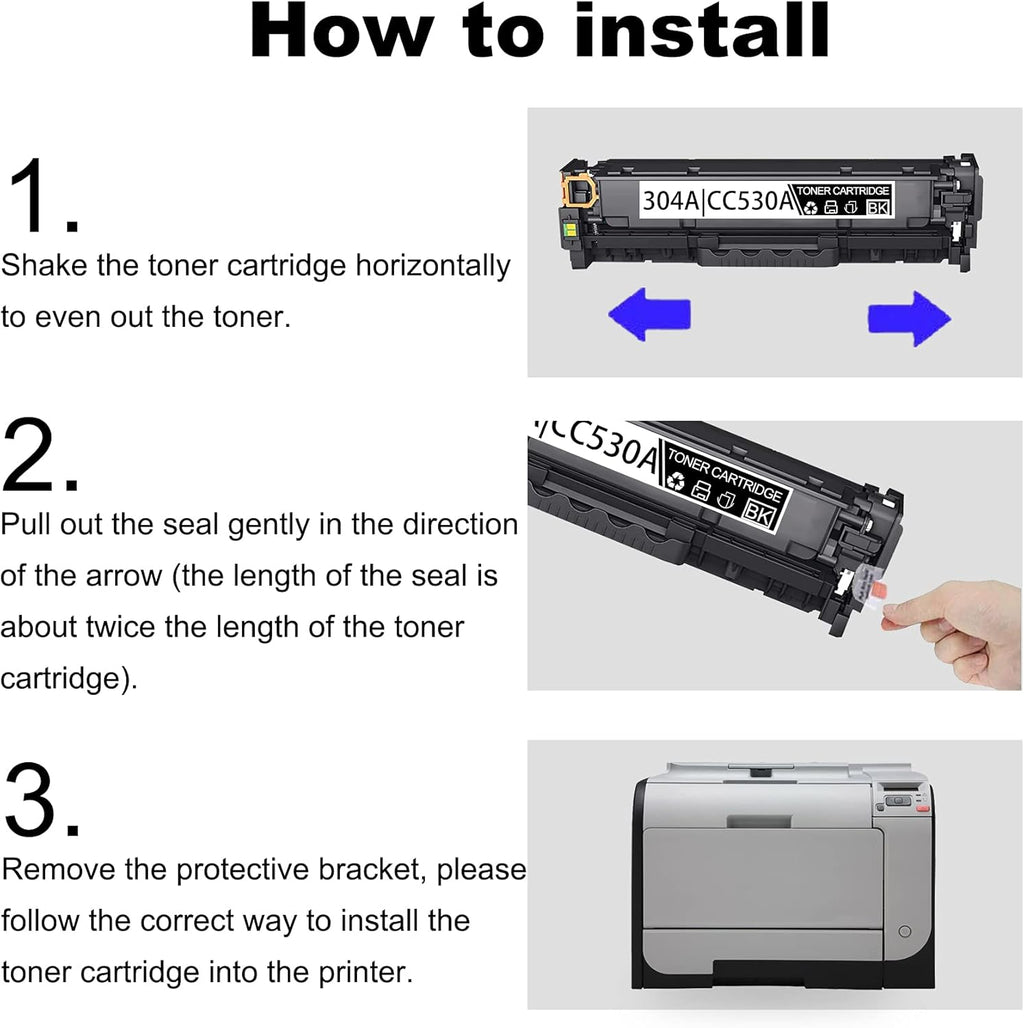 How to install

1.
Shake the toner cartridge horizontally to even out the toner.

304A|CC530A TONER CARTRIDGE BK

2.
Pull out the seal gently in the direction of the arrow (the length of the seal is about twice the length of the toner cartridge).

/CC530A TONER CARTRIDGE BK

3.
Remove the protective bracket, please follow the correct way to install the toner cartridge into the printer.